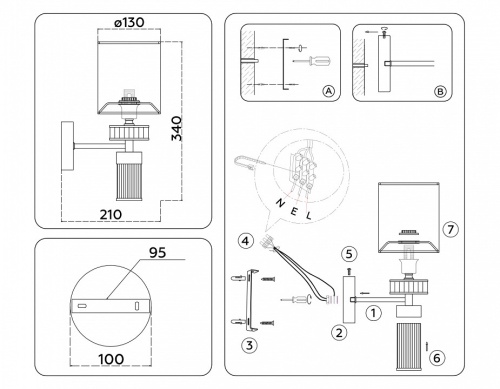 ø130

340

210

95

100

A

B

N E L

4

5

7

1

2

3

6