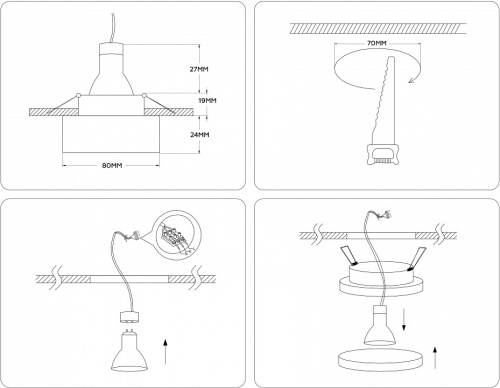 27MM
19MM
24MM
80MM

70MM