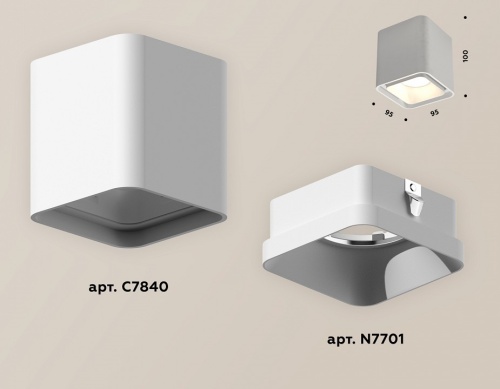 100

95

95

арт. C7840

арт. N7701