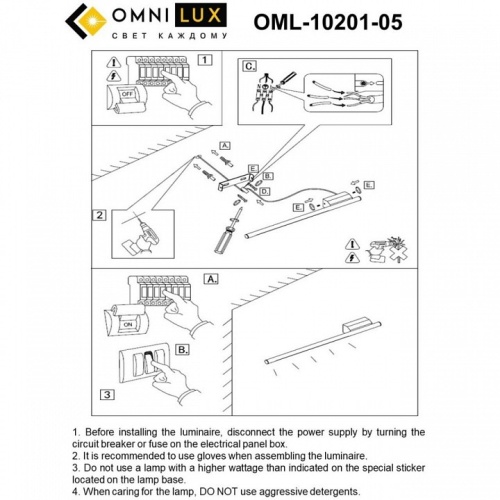 OMNI LUX
СВЕТ КАЖДОМУ

OML-10201-05

1

OFF

C.

A.

E.

B.

D.

E.

E.

2

A.

ON

B.

3

1. Before installing the luminaire, disconnect the power supply by turning the circuit breaker or fuse on the electrical panel box.
2. It is recommended to use gloves when assembling the luminaire.
3. Do not use a lamp with a higher wattage than indicated on the special sticker located on the lamp base.
4. When caring for the lamp, DO NOT use aggressive detergents.