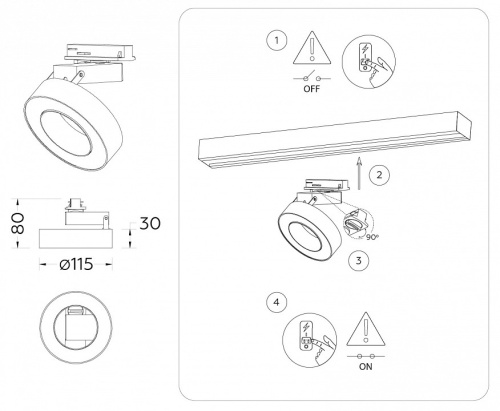 80

30

ø115

1

OFF

2

90°

3

4

ON