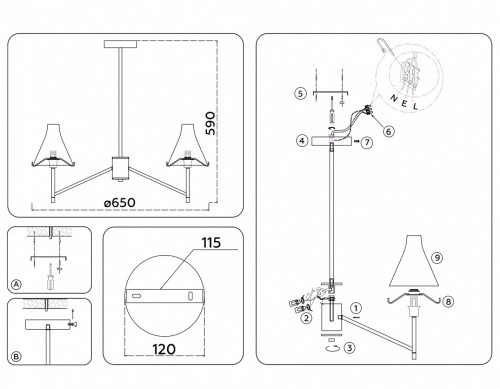 590
ø650
A
B
115
120
5
N E L
6
4
7
9
8
1
2
3