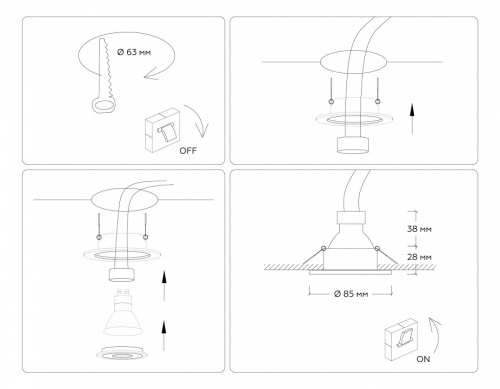 Ø 63 мм

OFF

38 мм

28 мм

Ø 85 мм

ON