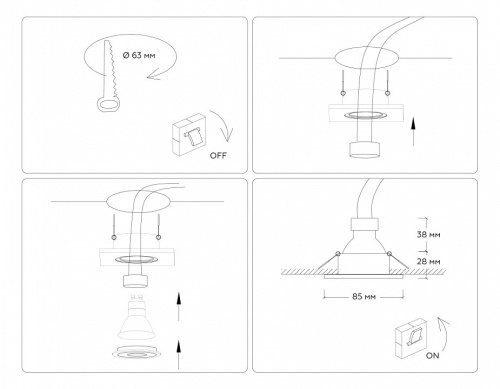 Ø 63 мм

OFF

38 мм

28 мм

85 мм

ON