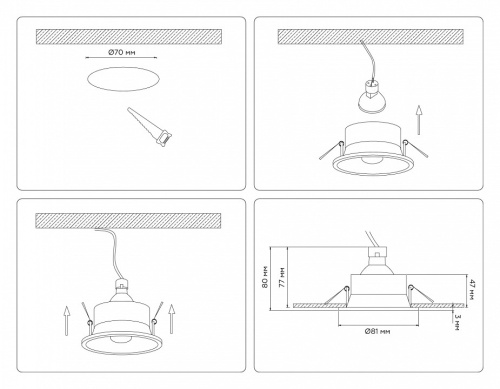 Ø70 мм

80 мм
77 мм
47 мм
3 мм
Ø81 мм