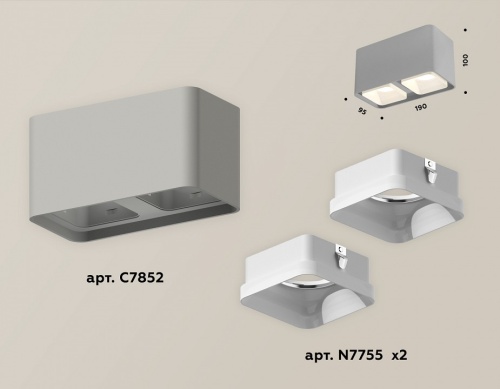 100
95
190
арт. C7852
арт. N7755 x2