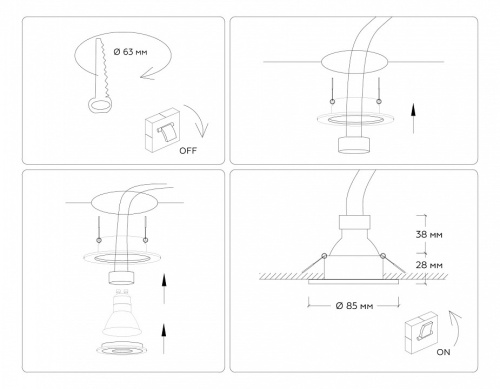 Ø 63 мм

OFF

38 мм

28 мм

Ø 85 мм

ON