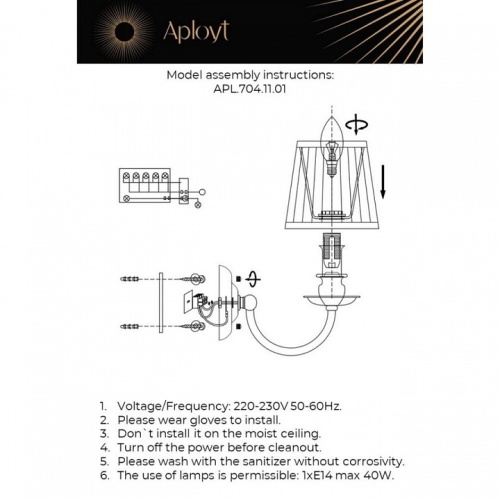 Aployt

Model assembly instructions:
APL.704.11.01

1. Voltage/Frequency: 220-230V 50-60Hz.
2. Please wear gloves to install.
3. Don`t install it on the moist ceiling.
4. Turn off the power before cleanout.
5. Please wash with the sanitizer without corrosivity.
6. The use of lamps is permissible: 1xE14 max 40W.