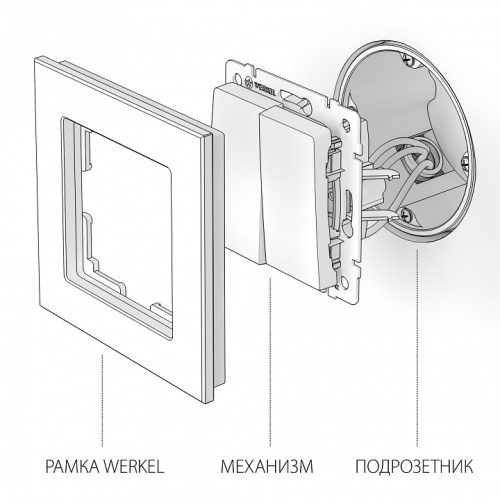 WERKEL

РАМКА WERKEL

МЕХАНИЗМ

ПОДРОЗЕТНИК