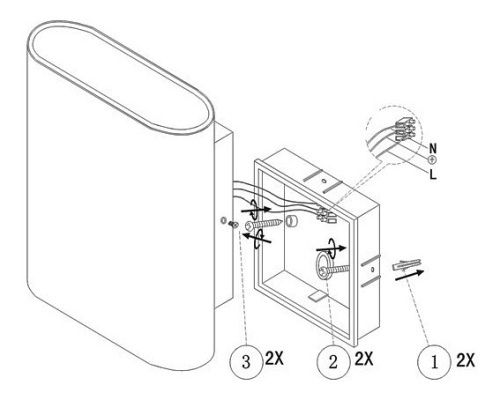 N
L
3 2X
2 2X
1 2X