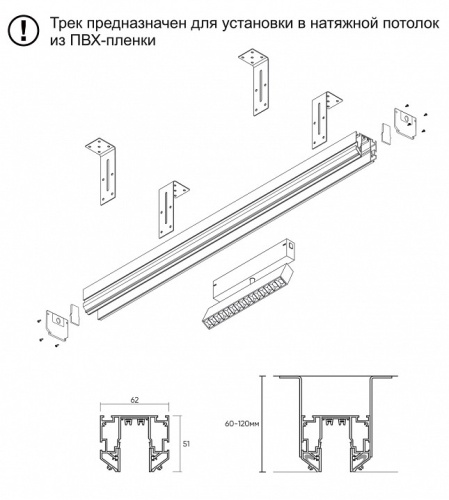 !

Трек предназначен для установки в натяжной потолок из ПВХ-пленки

62

51

60-120мм