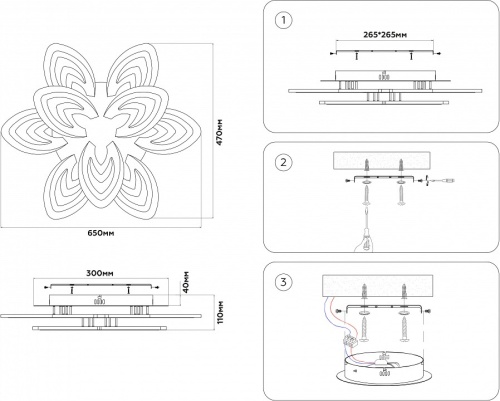 470мм

650мм

300мм

40мм

110мм

1

265*265мм

2

3