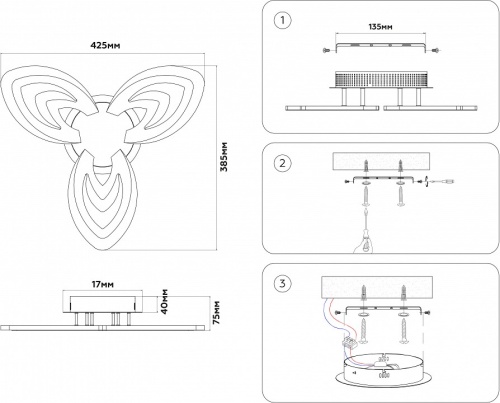 425мм

385мм

17мм

40мм

75мм

1

135мм

2

3