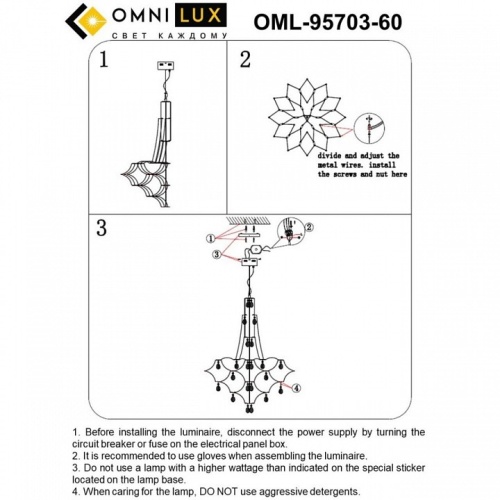 OMNI LUX
СВЕТ КАЖДОМУ
OML-95703-60

1

2

divide and adjust the metal wires. install the screws and nut here

3

①
②
③
④

1. Before installing the luminaire, disconnect the power supply by turning the circuit breaker or fuse on the electrical panel box.
2. It is recommended to use gloves when assembling the luminaire.
3. Do not use a lamp with a higher wattage than indicated on the special sticker located on the lamp base.
4. When caring for the lamp, DO NOT use aggressive detergents.