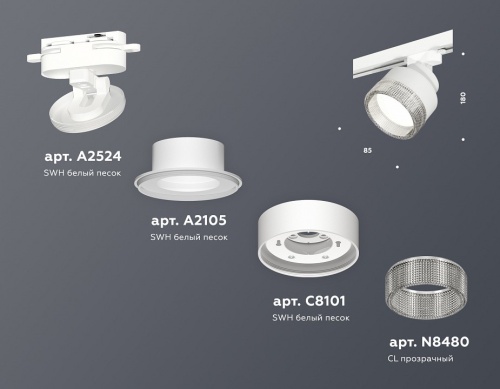 арт. A2524
SWH белый песок

арт. A2105
SWH белый песок

арт. C8101
SWH белый песок

арт. N8480
CL прозрачный

180

85