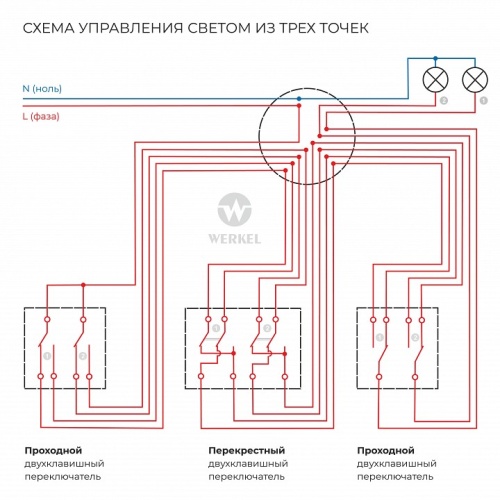 СХЕМА УПРАВЛЕНИЯ СВЕТОМ ИЗ ТРЕХ ТОЧЕК

N (ноль)

L (фаза)

2

1

WERKEL

1

2

1

2

1

2

Проходной
двухклавишный
переключатель

Перекрестный
двухклавишный
переключатель

Проходной
двухклавишный
переключатель