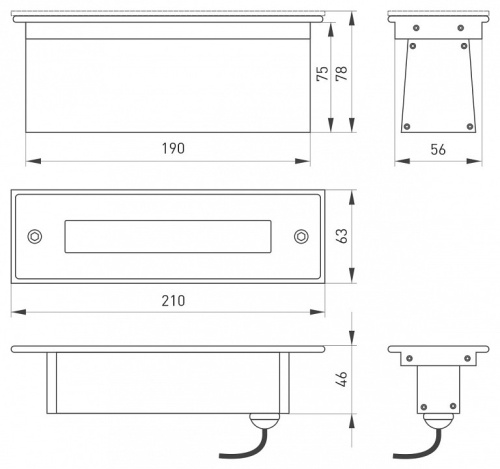 75
78
190
56
63
210
46