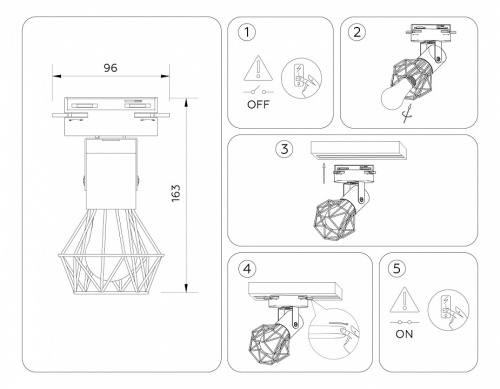 96

163

1

OFF

2

3

4

5

ON