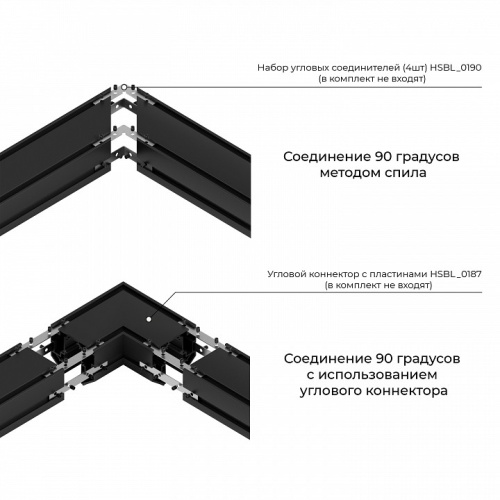 Набор угловых соединителей (4шт) HSBL_0190
(в комплект не входят)

Соединение 90 градусов методом спила

Угловой коннектор с пластинами HSBL_0187
(в комплект не входят)

Соединение 90 градусов с использованием углового коннектора