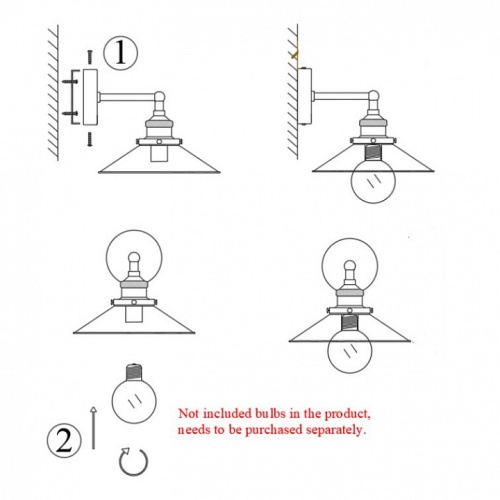 ①

②

Not included bulbs in the product, needs to be purchased separately.