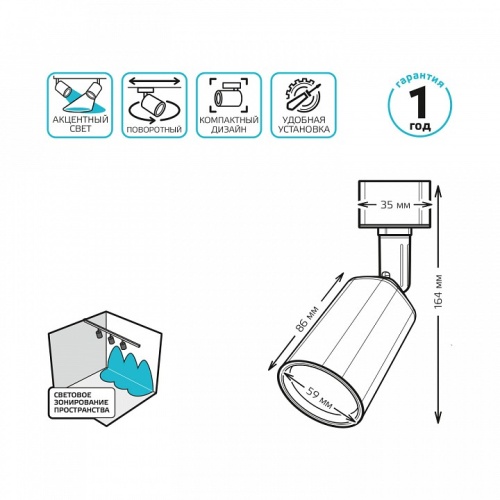 АКЦЕНТНЫЙ СВЕТ

ПОВОРОТНЫЙ

КОМПАКТНЫЙ ДИЗАЙН

УДОБНАЯ УСТАНОВКА

гарантия
1
год

35 мм

164 мм

86 мм

59 мм

СВЕТОВОЕ ЗОНИРОВАНИЕ ПРОСТРАНСТВА