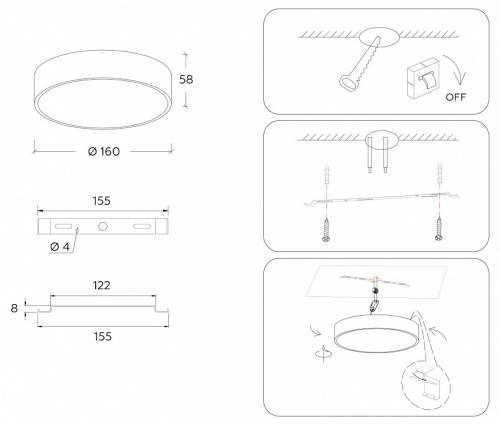 58

Ø 160

155

Ø 4

122

8

155

OFF