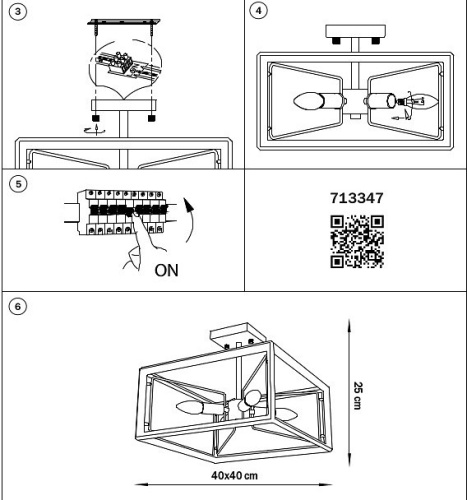 3

4

5

ON

713347

6

25 cm

40x40 cm