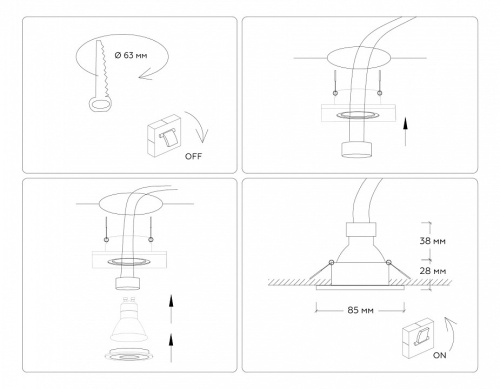 Ø 63 мм

OFF

38 мм

28 мм

85 мм

ON