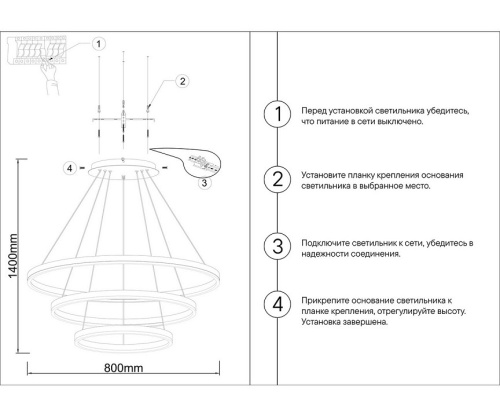 1

2

4

3

1400mm

800mm

1 Перед установкой светильника убедитесь, что питание в сети выключено.

2 Установите планку крепления основания светильника в выбранное место.

3 Подключите светильник к сети, убедитесь в надежности соединения.

4 Прикрепите основание светильника к планке крепления, отрегулируйте высоту. Установка завершена.