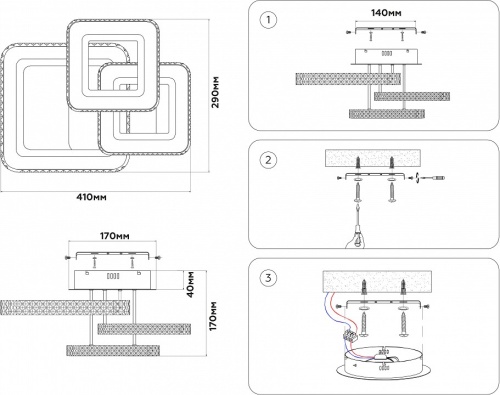 290мм

410мм

170мм

40мм

170мм

1

140мм

2

3