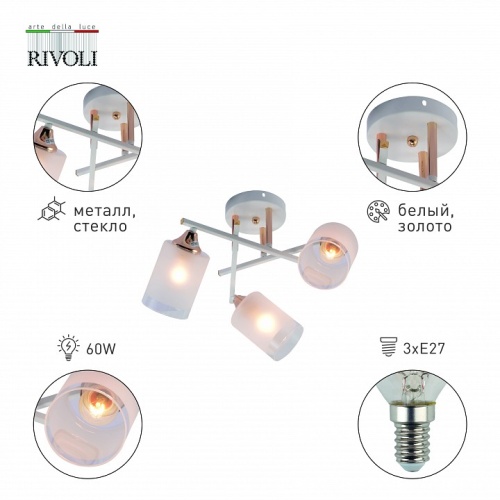 arte della luce
RIVOLI

металл, стекло

белый, золото

60W

3xE27