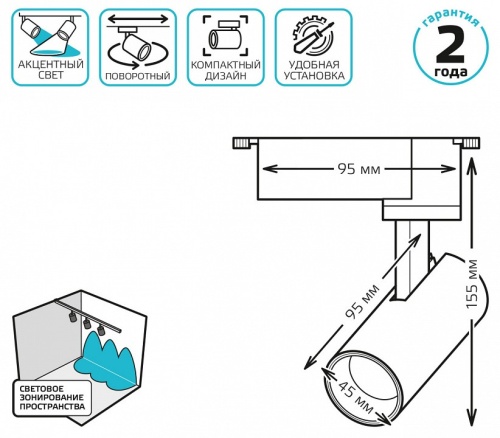 АКЦЕНТНЫЙ СВЕТ

ПОВОРОТНЫЙ

КОМПАКТНЫЙ ДИЗАЙН

УДОБНАЯ УСТАНОВКА

гарантия
2
года

95 мм

95 мм

155 мм

45 мм

СВЕТОВОЕ ЗОНИРОВАНИЕ ПРОСТРАНСТВА