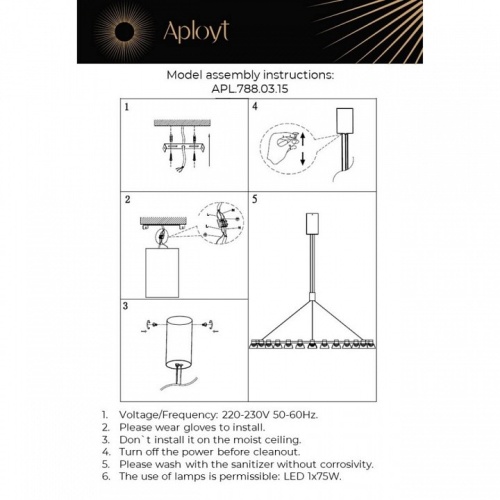 Aployt

Model assembly instructions:
APL.788.03.15

1

4

2

5

3

1. Voltage/Frequency: 220-230V 50-60Hz.
2. Please wear gloves to install.
3. Don`t install it on the moist ceiling.
4. Turn off the power before cleanout.
5. Please wash with the sanitizer without corrosivity.
6. The use of lamps is permissible: LED 1x75W.