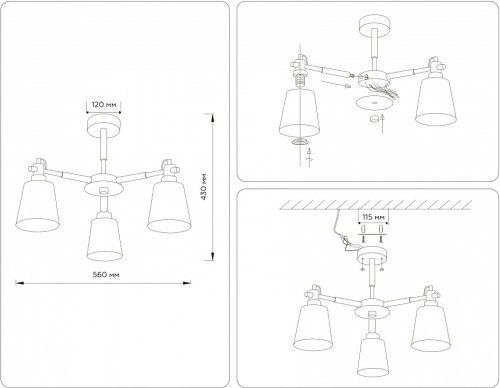 120 мм

430 мм

560 мм

115 мм