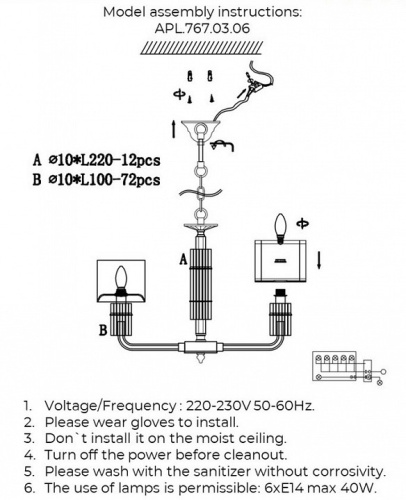 Model assembly instructions:
APL.767.03.06

A ø10*L220-12pcs
B ø10*L100-72pcs

A

B

1. Voltage/Frequency : 220-230V 50-60Hz.
2. Please wear gloves to install.
3. Don`t install it on the moist ceiling.
4. Turn off the power before cleanout.
5. Please wash with the sanitizer without corrosivity.
6. The use of lamps is permissible: 6xE14 max 40W.