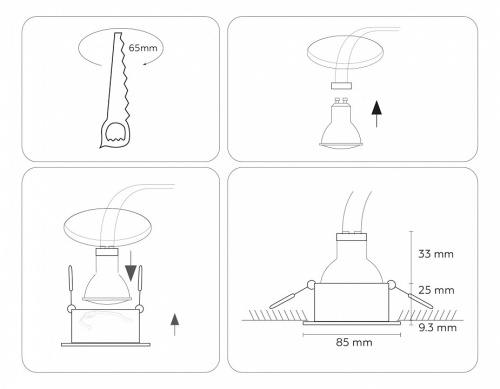 65mm

33 mm

25 mm

9.3 mm

85 mm