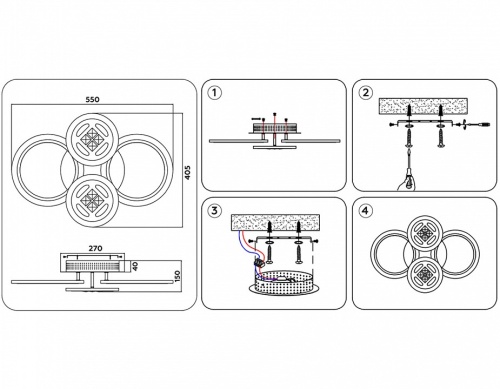 550
405
270
40
150
1
2
3
4