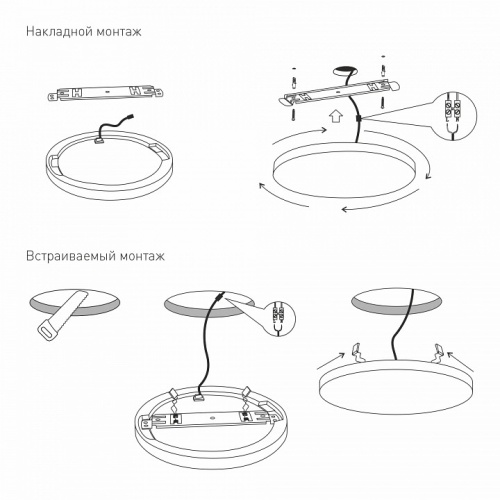 Накладной монтаж

Встраиваемый монтаж