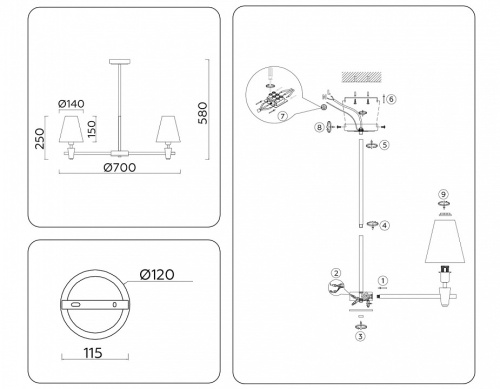 Ø140
250
150
580
Ø700

Ø120
115

7
6
8
5
4
9
2
1
3