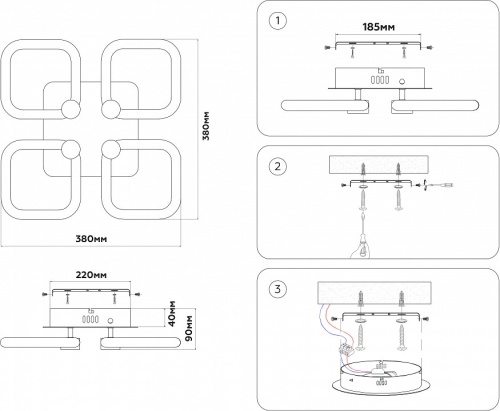 380мм

380мм

220мм

40мм

90мм

1

185мм

2

3