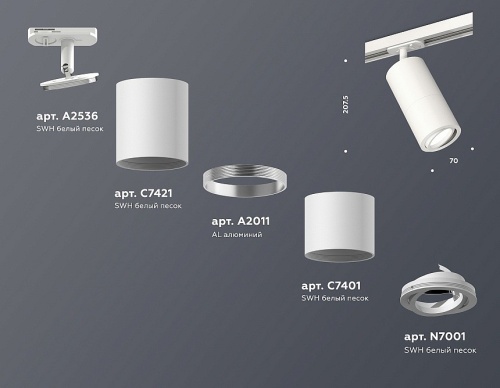 арт. A2536
SWH белый песок

арт. C7421
SWH белый песок

арт. A2011
AL алюминий

арт. C7401
SWH белый песок

арт. N7001
SWH белый песок

207.5

70