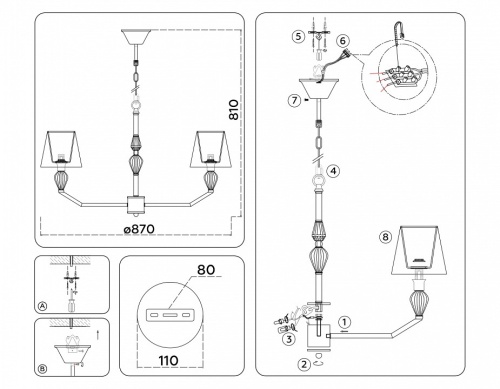 810

ø870

A

B

80

110

5

6

7

4

8

1

3

2