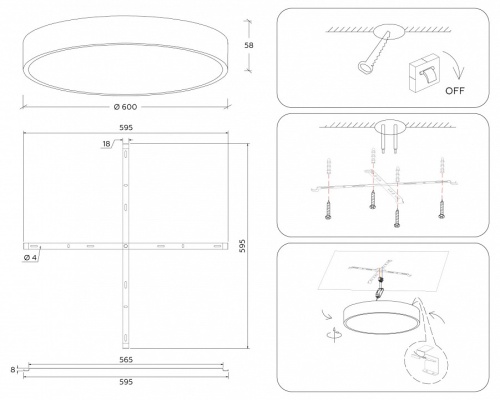 58
Ø 600
595
18
595
Ø 4
565
8
595
OFF